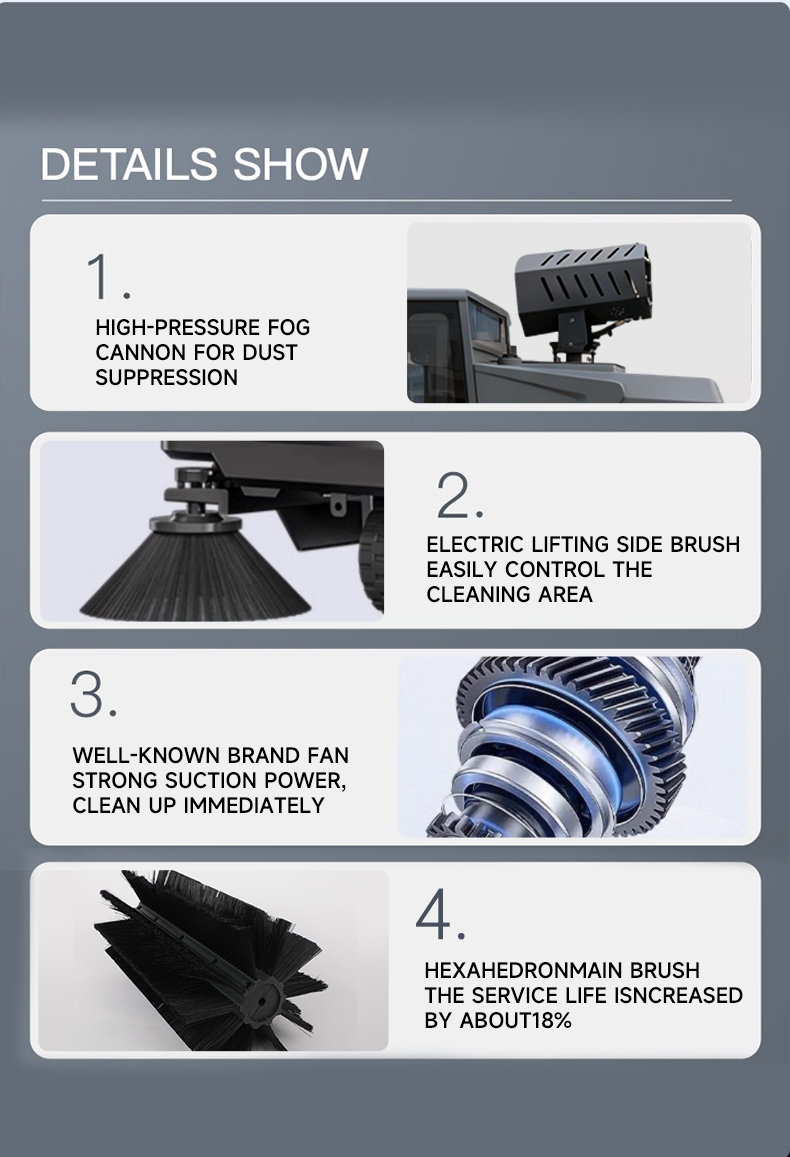 DETAILS SHOW

1.

HIGH-PRESSURE FOG CANNON FOR DUST SUPPRESSION

2.

ELECTRIC LIFTING SIDE BRUSH EASILY CONTROL THE CLEANING AREA

3.

WELL-KNOWN BRAND FAN STRONG SUCTION POWER, CLEAN UP IMMEDIATELY

4.

HEXAHEDRONMAIN BRUSH THE SERVICE LIFE ISNCREASED BY ABOUT18%