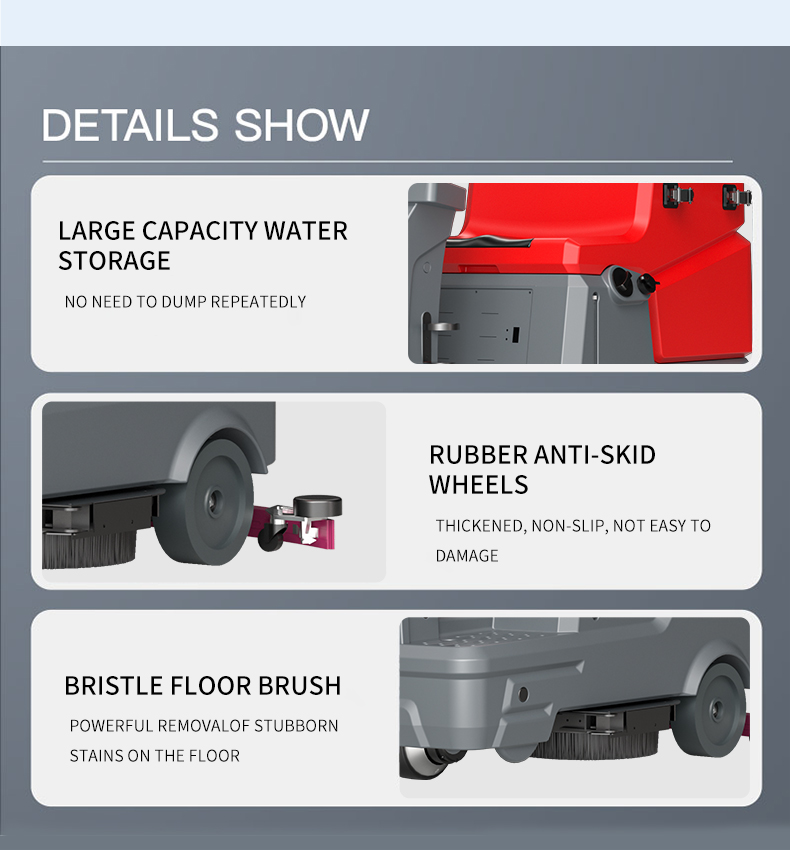 DETAILS SHOW

LARGE CAPACITY WATER STORAGE

NO NEED TO DUMP REPEATEDLY

RUBBER ANTI-SKID WHEELS

THICKENED, NON-SLIP, NOT EASY TO DAMAGE

BRISTLE FLOOR BRUSH

POWERFUL REMOVALOF STUBBORN STAINS ON THE FLOOR