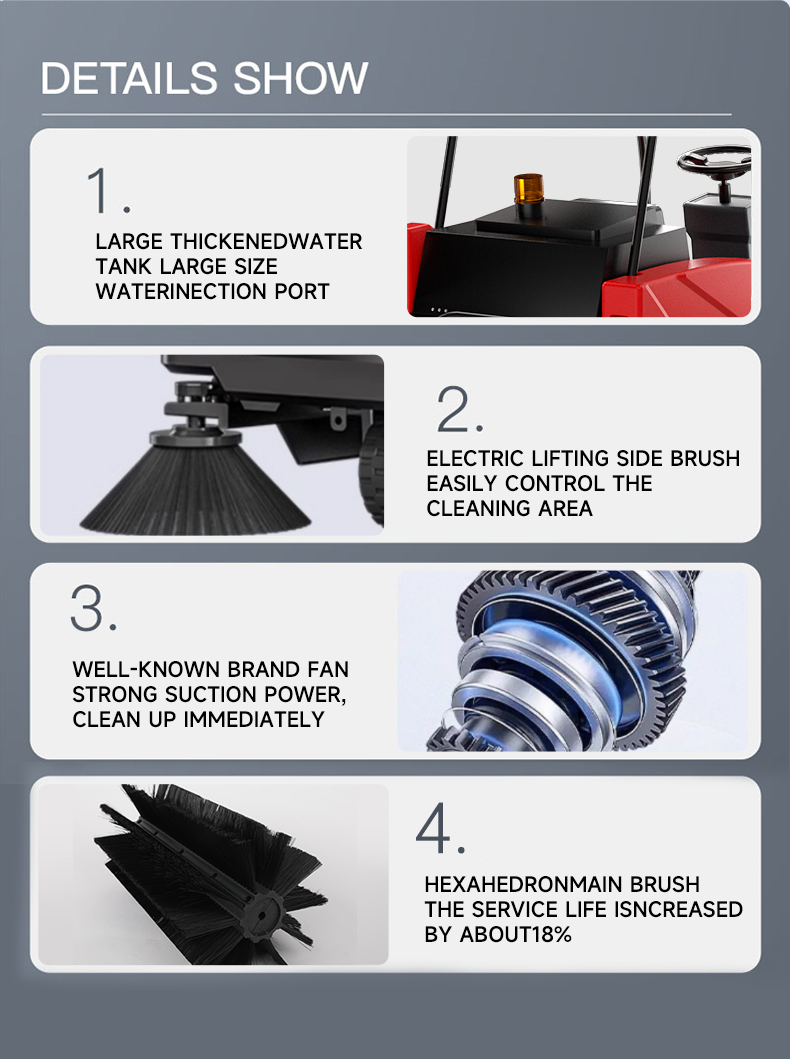 DETAILS SHOW

1.

LARGE THICKENEDWATER TANK LARGE SIZE WATERINECTION PORT

2.

ELECTRIC LIFTING SIDE BRUSH EASILY CONTROL THE CLEANING AREA

3.

WELL-KNOWN BRAND FAN STRONG SUCTION POWER, CLEAN UP IMMEDIATELY

4.

HEXAHEDRONMAIN BRUSH THE SERVICE LIFE ISNCREASED BY ABOUT18%