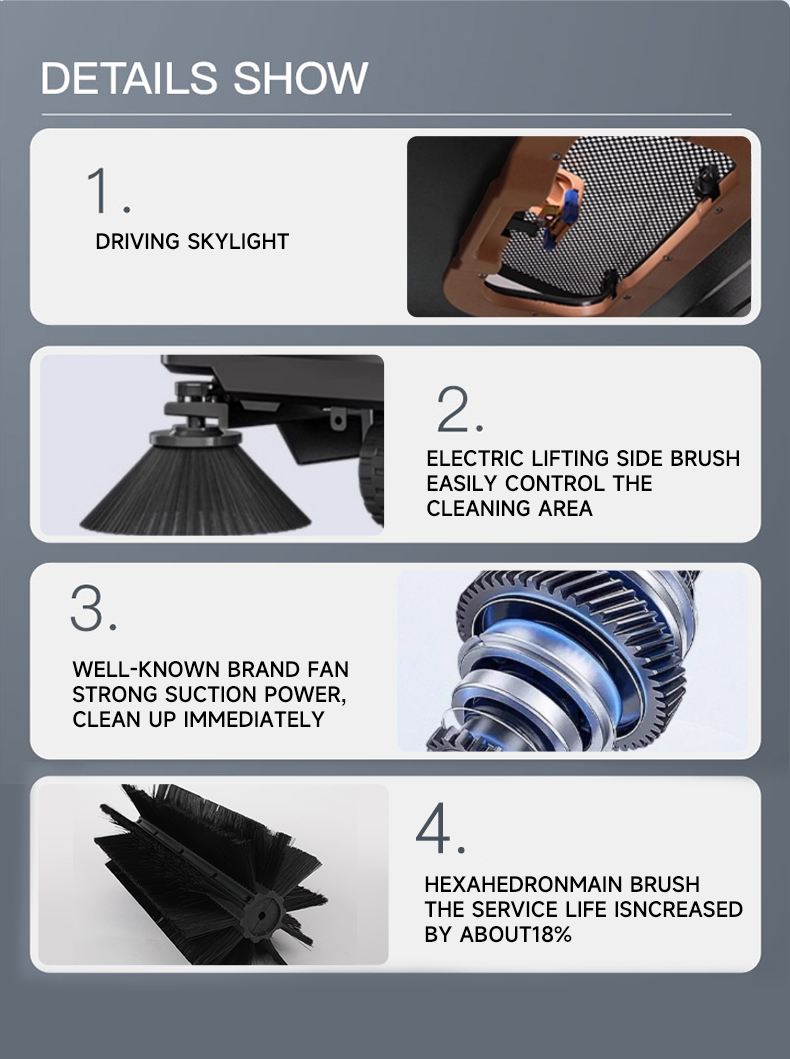 DETAILS SHOW

1.

DRIVING SKYLIGHT

2.

ELECTRIC LIFTING SIDE BRUSH EASILY CONTROL THE CLEANING AREA

3.

WELL-KNOWN BRAND FAN STRONG SUCTION POWER, CLEAN UP IMMEDIATELY

4.

HEXAHEDRONMAIN BRUSH THE SERVICE LIFE ISNCREASED BY ABOUT18%