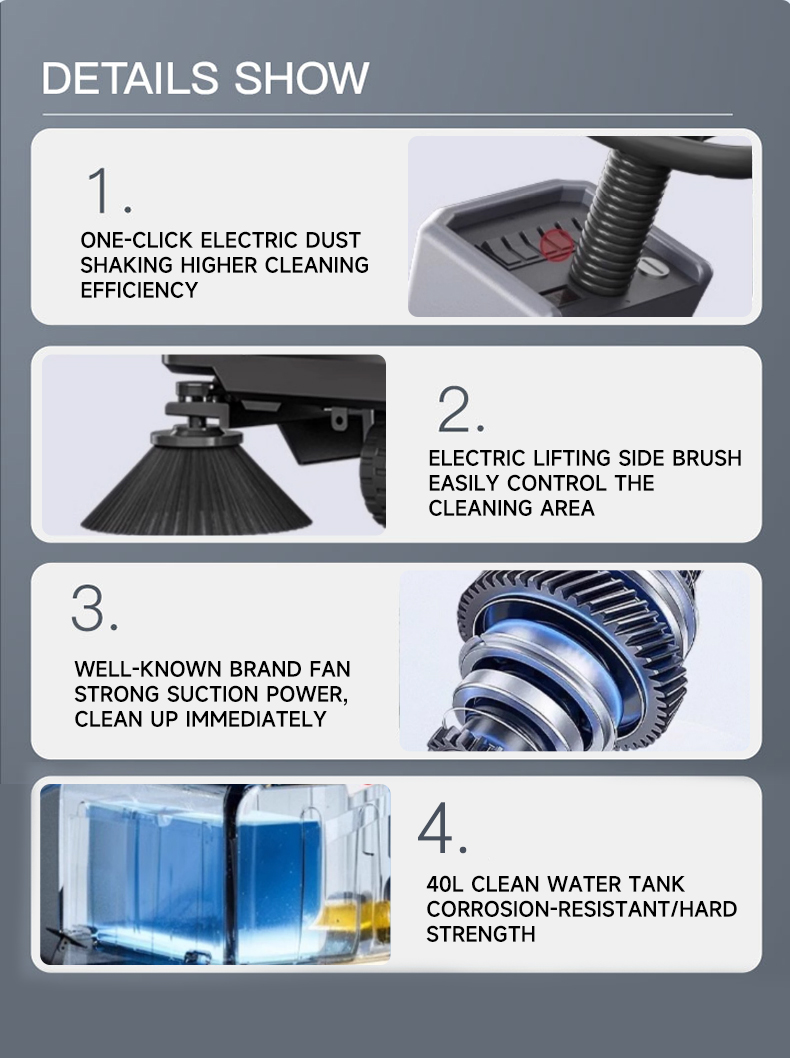 DETAILS SHOW

1.

ONE-CLICK ELECTRIC DUST SHAKING HIGHER CLEANING EFFICIENCY

2.

ELECTRIC LIFTING SIDE BRUSH EASILY CONTROL THE CLEANING AREA

3.

WELL-KNOWN BRAND FAN STRONG SUCTION POWER, CLEAN UP IMMEDIATELY

4.

40L CLEAN WATER TANK CORROSION-RESISTANT/HARD STRENGTH