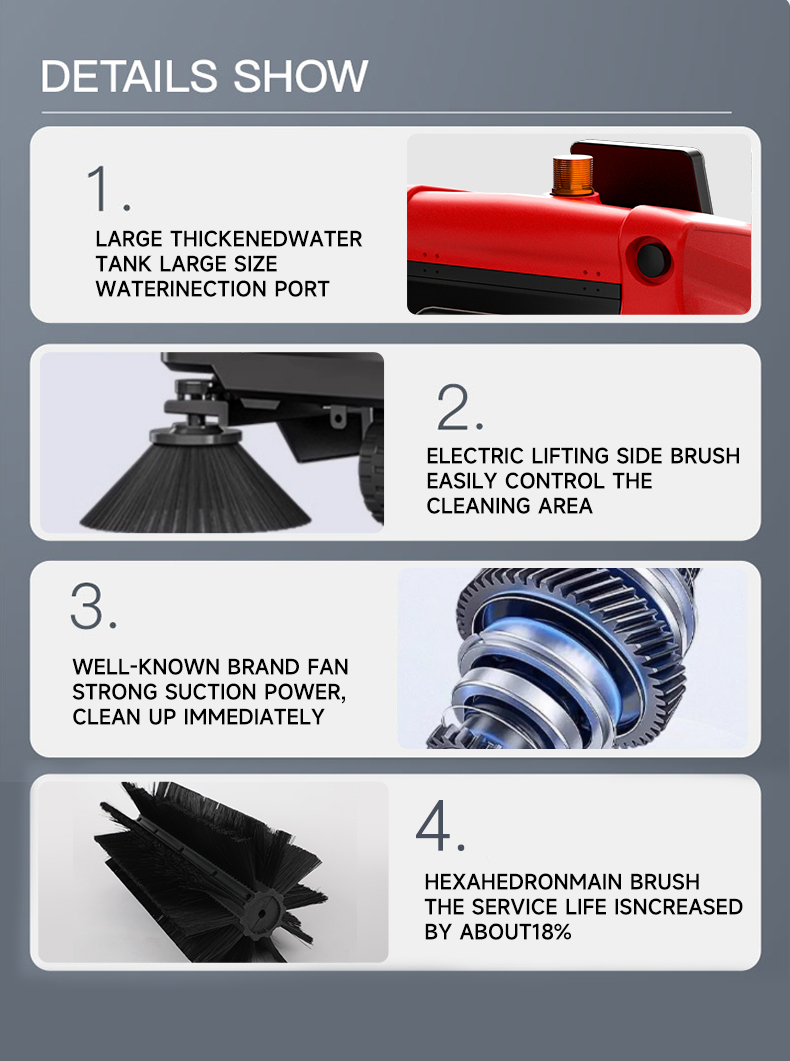 DETAILS SHOW

1.

LARGE THICKENEDWATER TANK LARGE SIZE WATERINECTION PORT

2.

ELECTRIC LIFTING SIDE BRUSH EASILY CONTROL THE CLEANING AREA

3.

WELL-KNOWN BRAND FAN STRONG SUCTION POWER, CLEAN UP IMMEDIATELY

4.

HEXAHEDRONMAIN BRUSH THE SERVICE LIFE ISNCREASED BY ABOUT18%