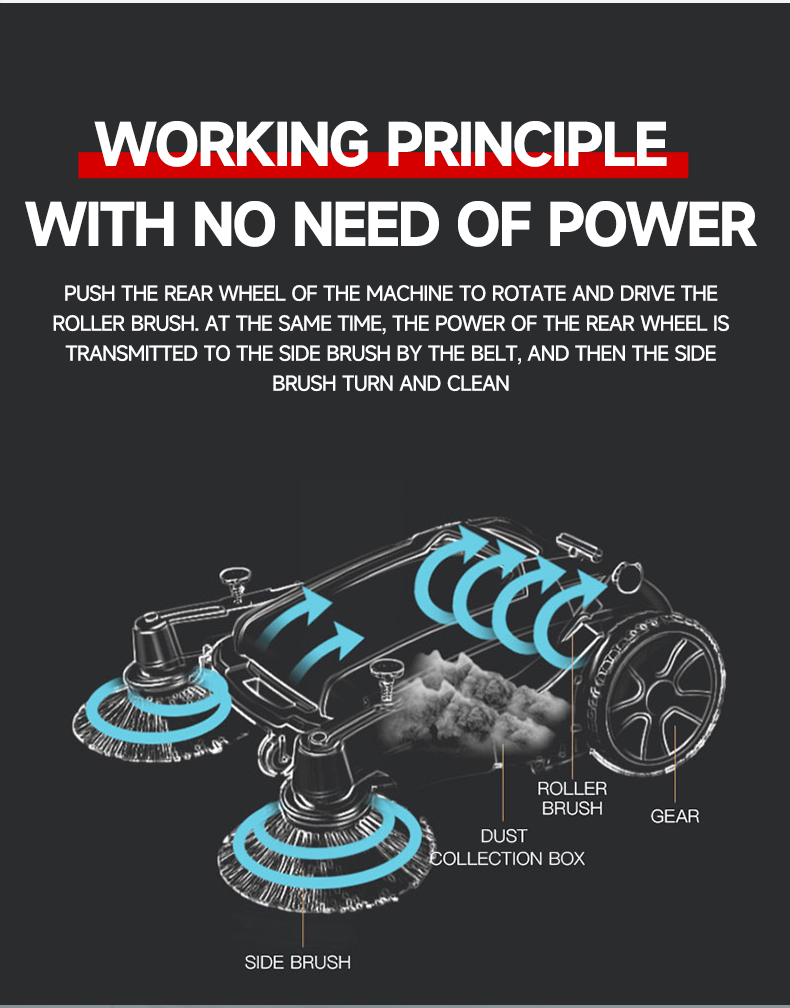 WORKING PRINCIPLE
WITH NO NEED OF POWER

PUSH THE REAR WHEEL OF THE MACHINE TO ROTATE AND DRIVE THE ROLLER BRUSH. AT THE SAME TIME, THE POWER OF THE REAR WHEEL IS TRANSMITTED TO THE SIDE BRUSH BY THE BELT, AND THEN THE SIDE BRUSH TURN AND CLEAN

ROLLER BRUSH
GEAR
DUST COLLECTION BOX
SIDE BRUSH